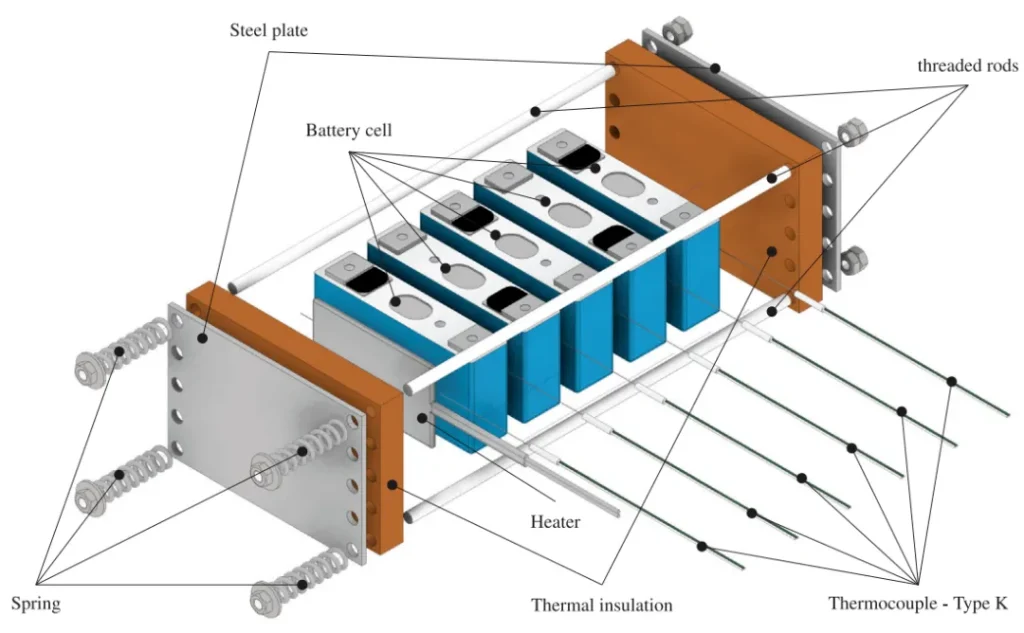 Steel plate

threaded rods

Battery cell

Heater

Spring

Thermal insulation

Thermocouple - Type K