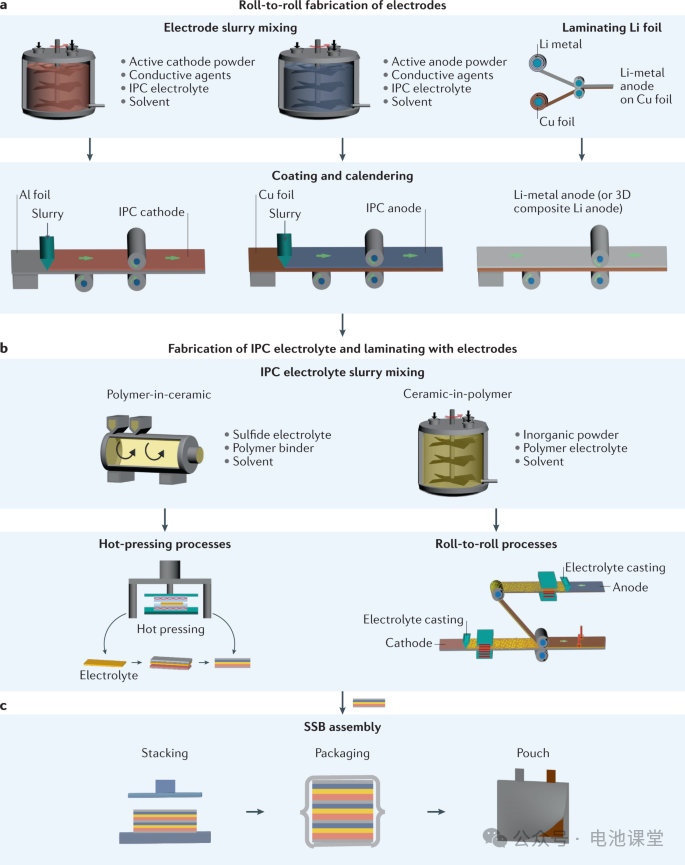 a
Roll-to-roll fabrication of electrodes

Electrode slurry mixing

• Active cathode powder
• Conductive agents
• IPC electrolyte
• Solvent

• Active anode powder
• Conductive agents
• IPC electrolyte
• Solvent

Laminating Li foil

Li metal
Li-metal anode on Cu foil
Cu foil

Coating and calendering

Al foil
Slurry
IPC cathode

Cu foil
Slurry
IPC anode

Li-metal anode (or 3D composite Li anode)

b
Fabrication of IPC electrolyte and laminating with electrodes

IPC electrolyte slurry mixing

Polymer-in-ceramic
• Sulfide electrolyte
• Polymer binder
• Solvent

Ceramic-in-polymer
• Inorganic powder
• Polymer electrolyte
• Solvent

Hot-pressing processes

Hot pressing
Electrolyte

Roll-to-roll processes

Electrolyte casting
Anode
Electrolyte casting
Cathode

c
SSB assembly

Stacking
Packaging
Pouch

公众号 · 电池课堂