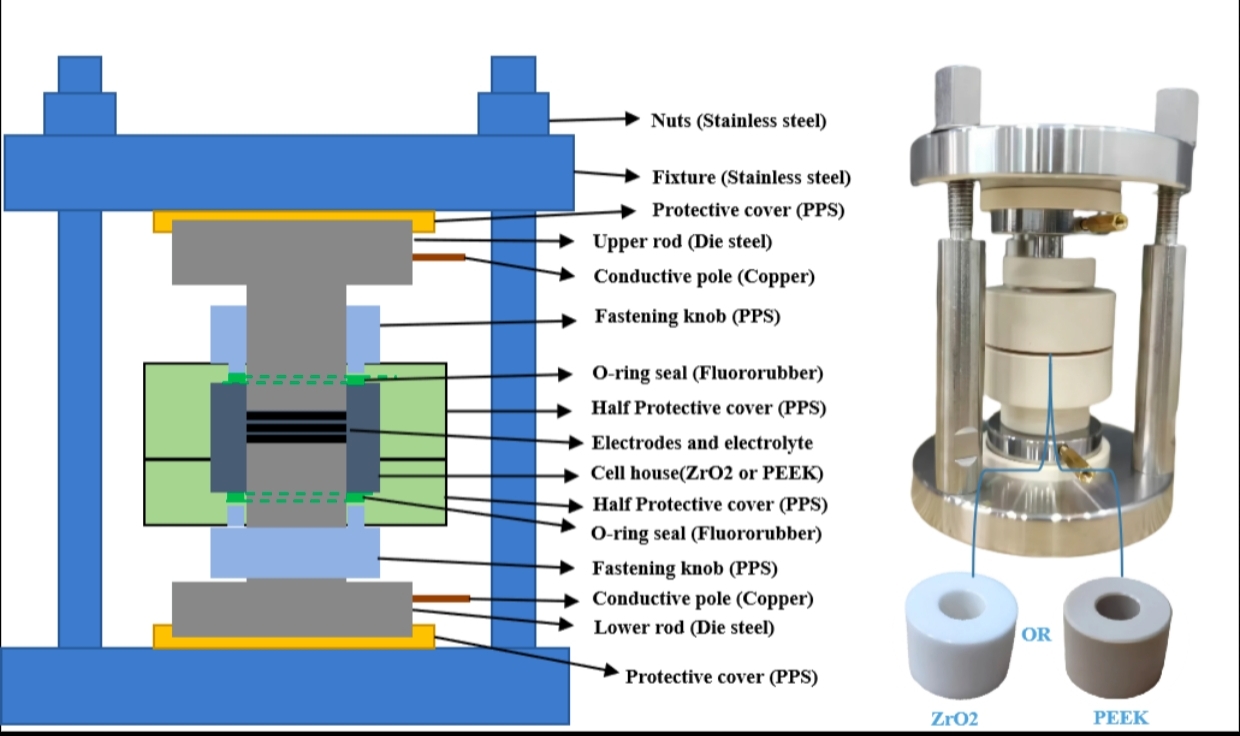 Nuts (Stainless steel)
Fixture (Stainless steel)
Protective cover (PPS)
Upper rod (Die steel)
Conductive pole (Copper)
Fastening knob (PPS)
O-ring seal (Fluororubber)
Half Protective cover (PPS)
Electrodes and electrolyte
Cell house(ZrO2 or PEEK)
Half Protective cover (PPS)
O-ring seal (Fluororubber)
Fastening knob (PPS)
Conductive pole (Copper)
Lower rod (Die steel)
Protective cover (PPS)

OR
ZrO2
PEEK